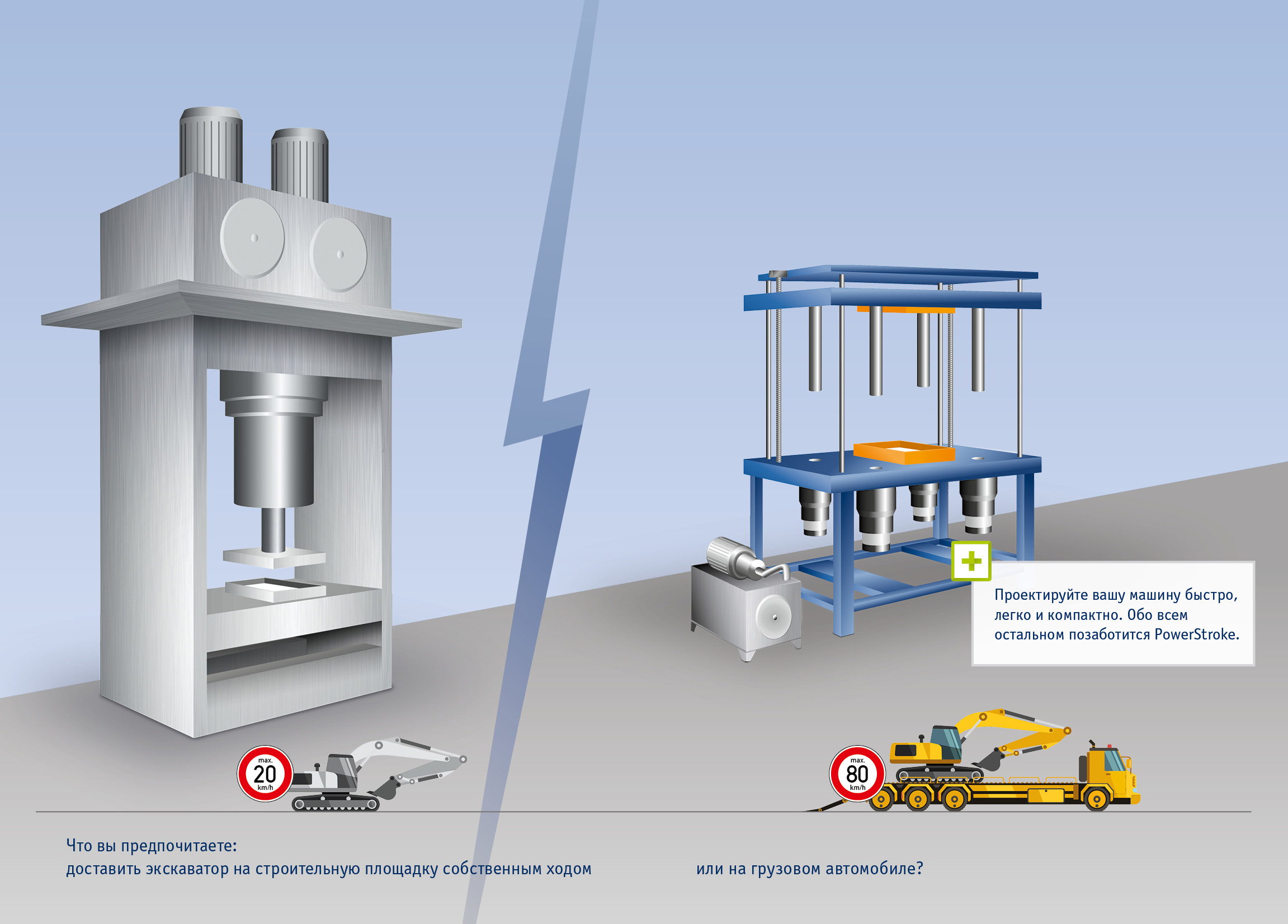 Проектируйте вашу машину быстро, легко и компактно. Обо всем остальном позаботится PowerStroke.

max.
20
km/h

max.
80
km/h

Что вы предпочитаете:
доставить экскаватор на строительную площадку собственным ходом

или на грузовом автомобиле?