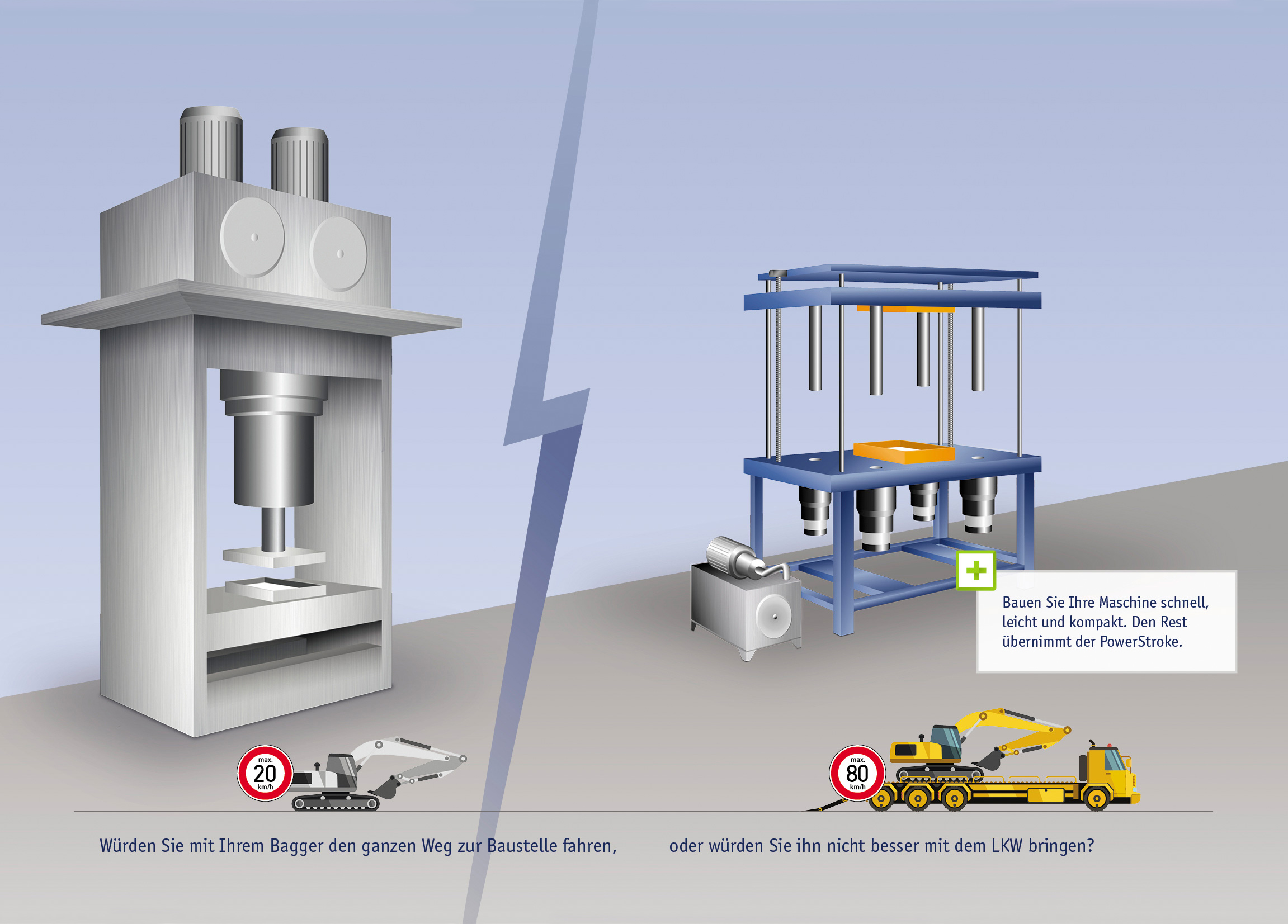 Bauen Sie Ihre Maschine schnell, leicht und kompakt. Den Rest übernimmt der PowerStroke.

max.
20
km/h

max.
80
km/h

Würden Sie mit Ihrem Bagger den ganzen Weg zur Baustelle fahren,

oder würden Sie ihn nicht besser mit dem LKW bringen?